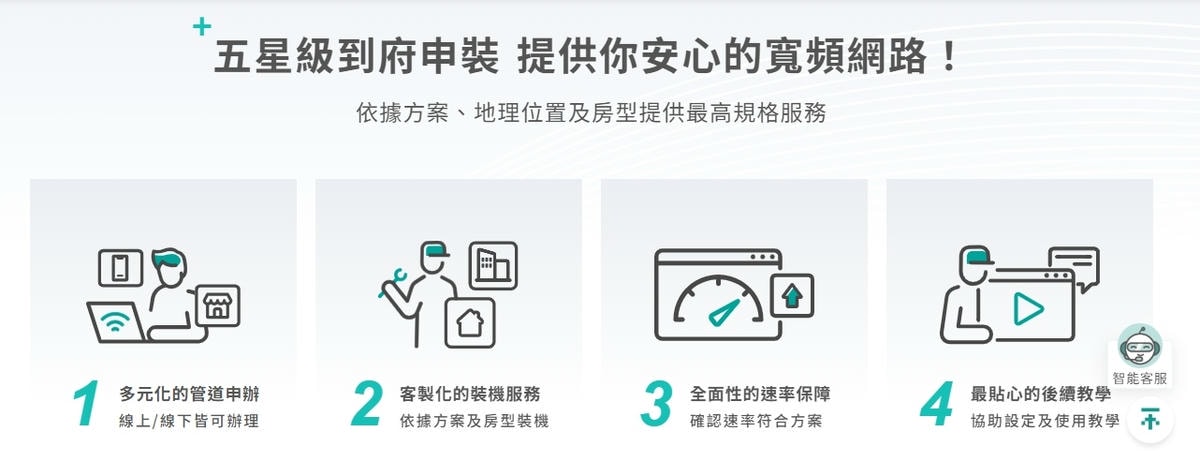 五星級到府申裝 提供你安心的寬頻網路！

依據方案、地理位置及房型提供最高規格服務

1 多元化的管道申辦
線上/線下皆可辦理

2 客製化的裝機服務
依據方案及房型裝機

3 全面性的速率保障
確認速率符合方案

4 最貼心的後續教學
協助設定及使用教學

智能客服